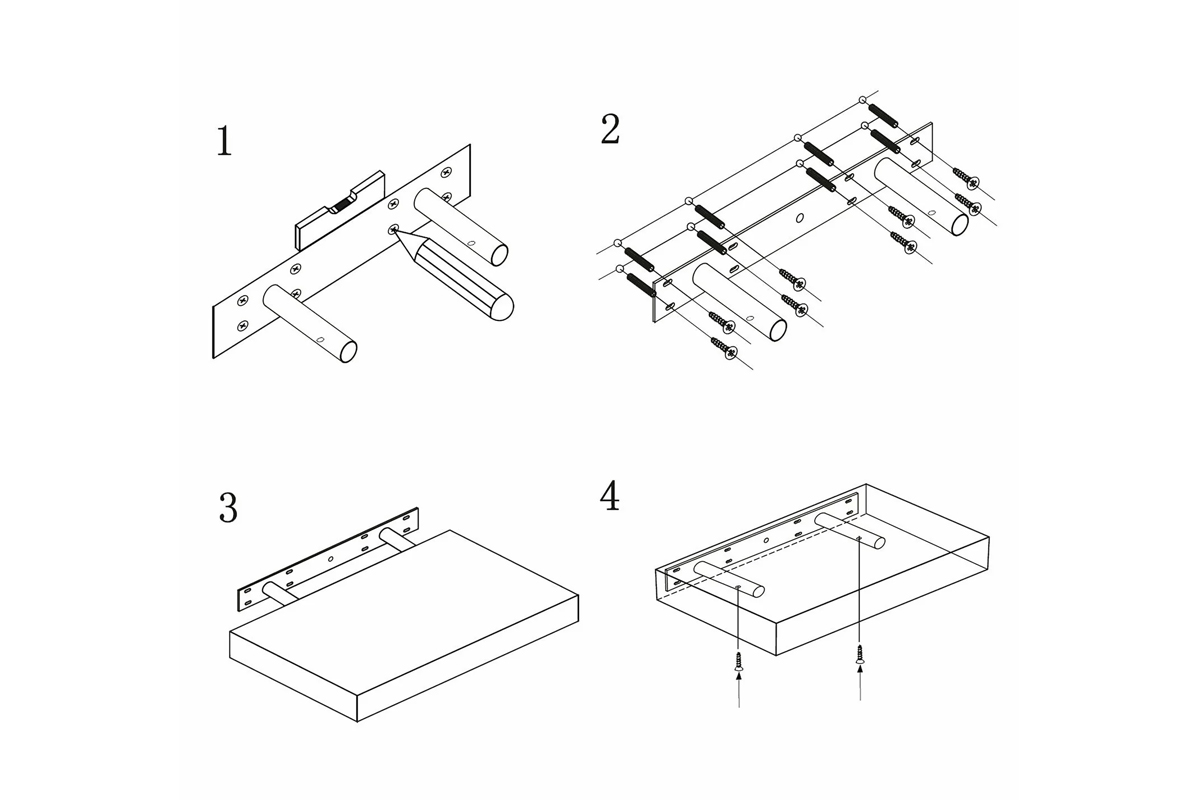 1

2

3

4