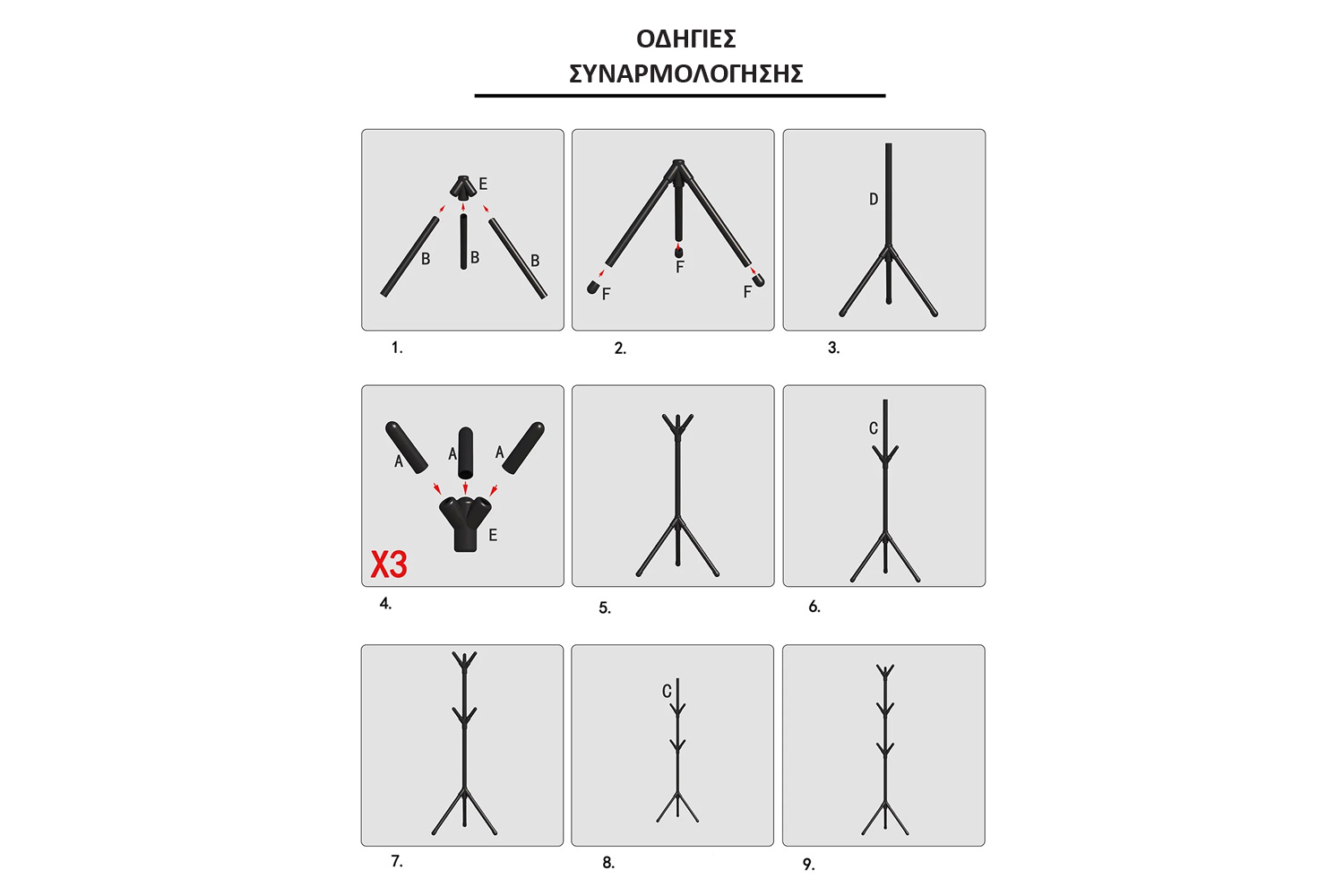 ΟΔΗΓΙΕΣ
ΣΥΝΑΡΜΟΛΟΓΗΣΗΣ

E
B
B
B
1.

F
F
F
2.

D
3.

A
A
A
E
X3
4.

5.

C
6.

7.

C
8.

9.